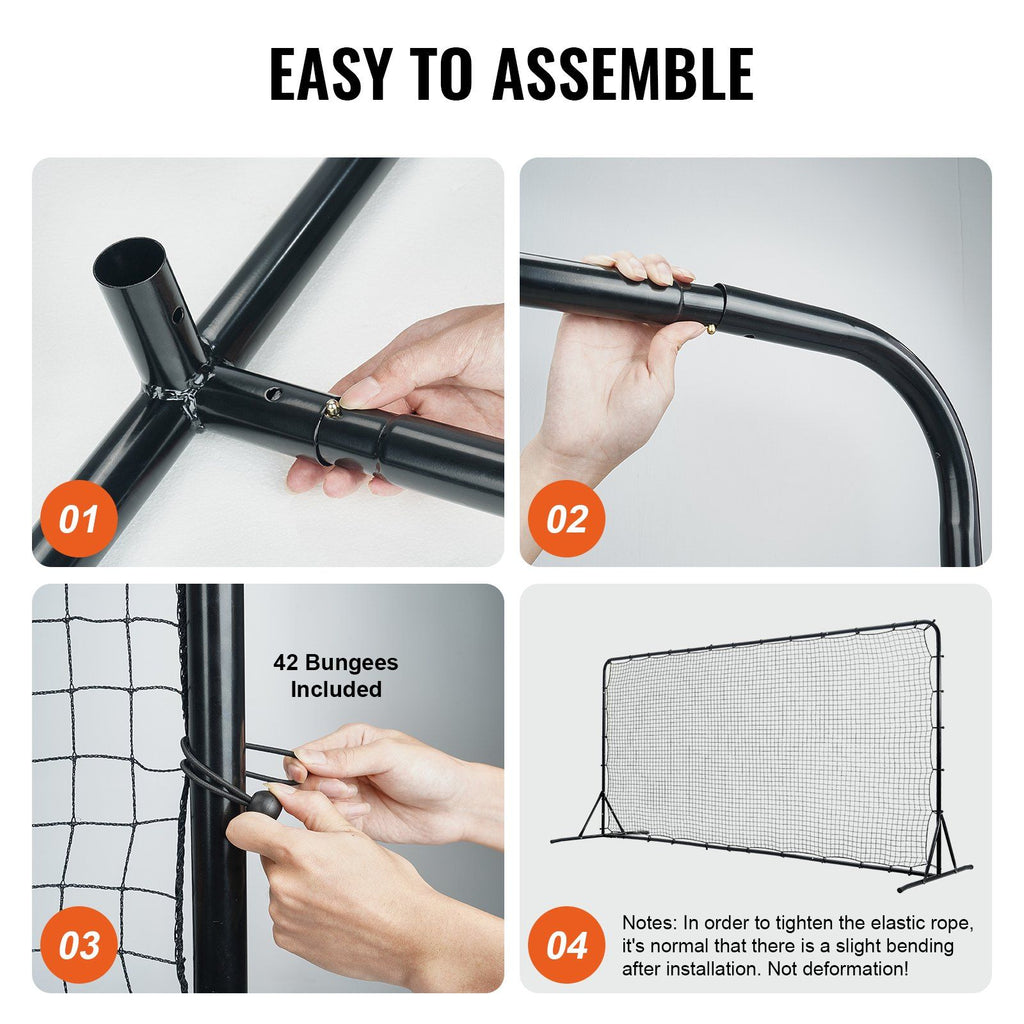 EASY TO ASSEMBLE

01

02

42 Bungees Included

03

04

Notes: In order to tighten the elastic rope, it's normal that there is a slight bending after installation. Not deformation!