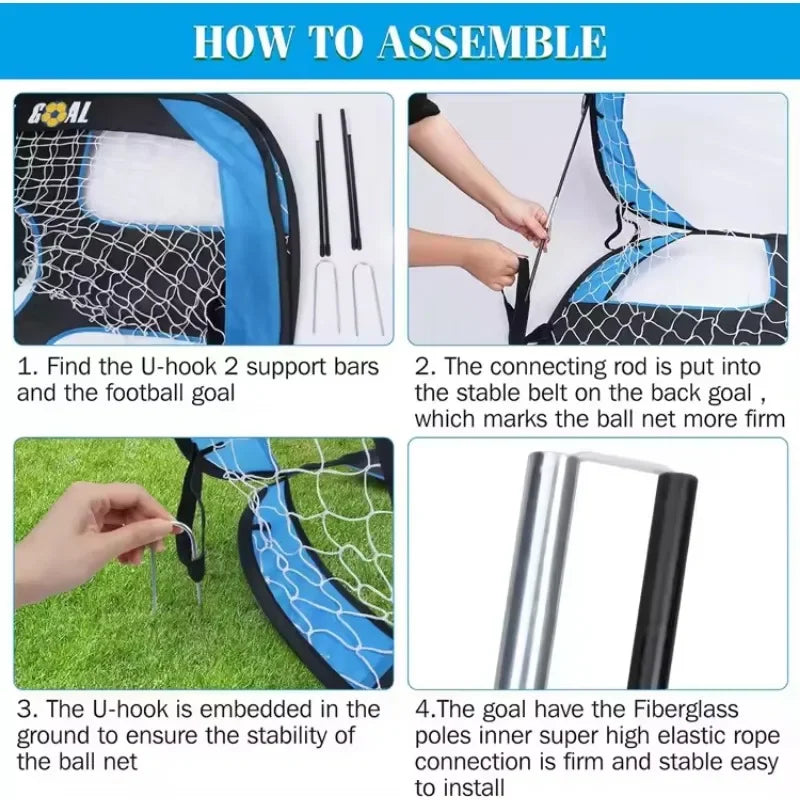 HOW TO ASSEMBLE

GOAL

1. Find the U-hook 2 support bars and the football goal

2. The connecting rod is put into the stable belt on the back goal , which marks the ball net more firm

3. The U-hook is embedded in the ground to ensure the stability of the ball net

4.The goal have the Fiberglass poles inner super high elastic rope connection is firm and stable easy to install