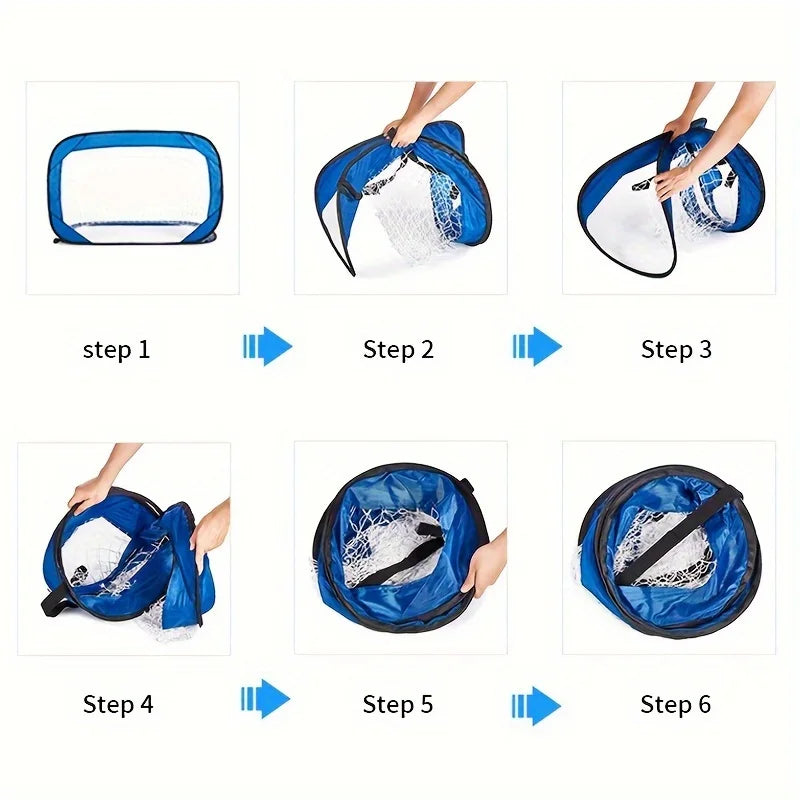 step 1

Step 2

Step 3

Step 4

Step 5

Step 6